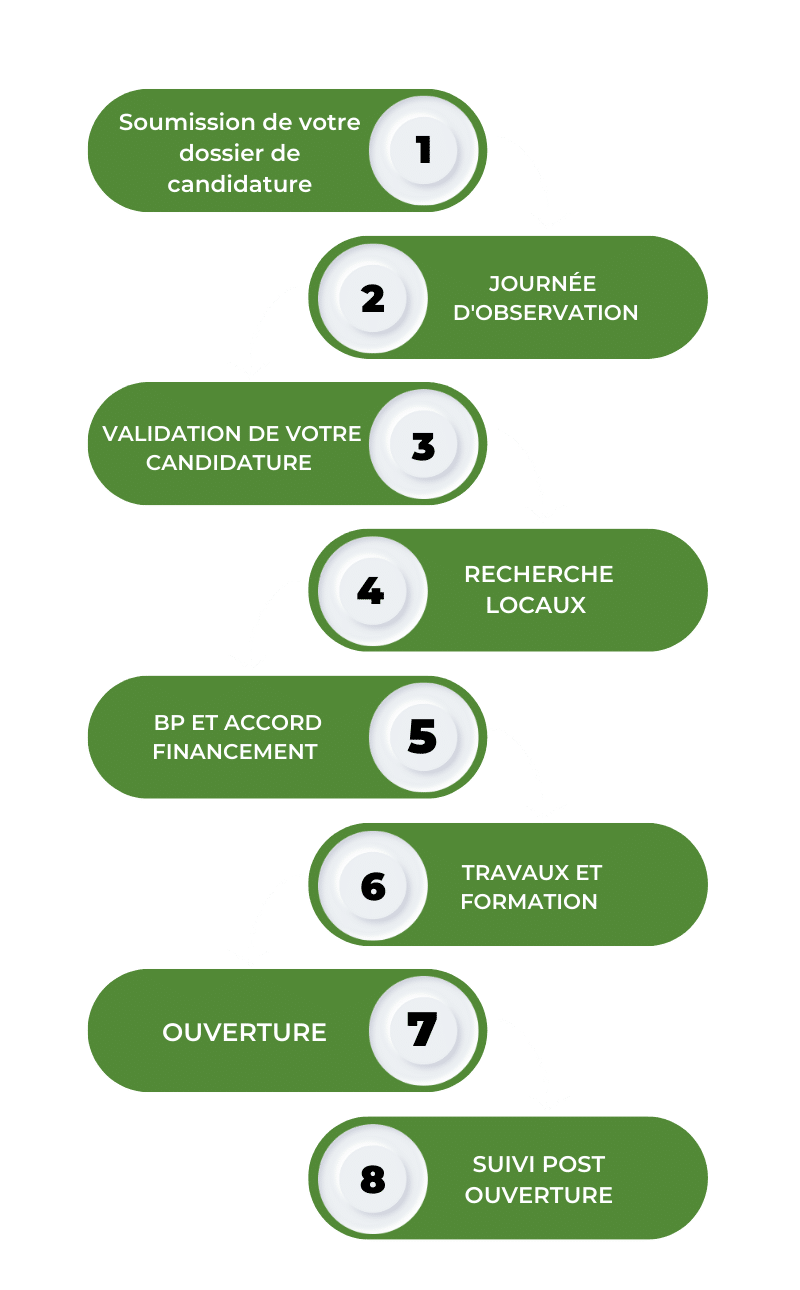 Soumission de votre dossier de candidature

1

2

JOURNÉE D'OBSERVATION

VALIDATION DE VOTRE CANDIDATURE

3

4

RECHERCHE LOCAUX

BP ET ACCORD FINANCEMENT

5

6

TRAVAUX ET FORMATION

OUVERTURE

7

8

SUIVI POST OUVERTURE